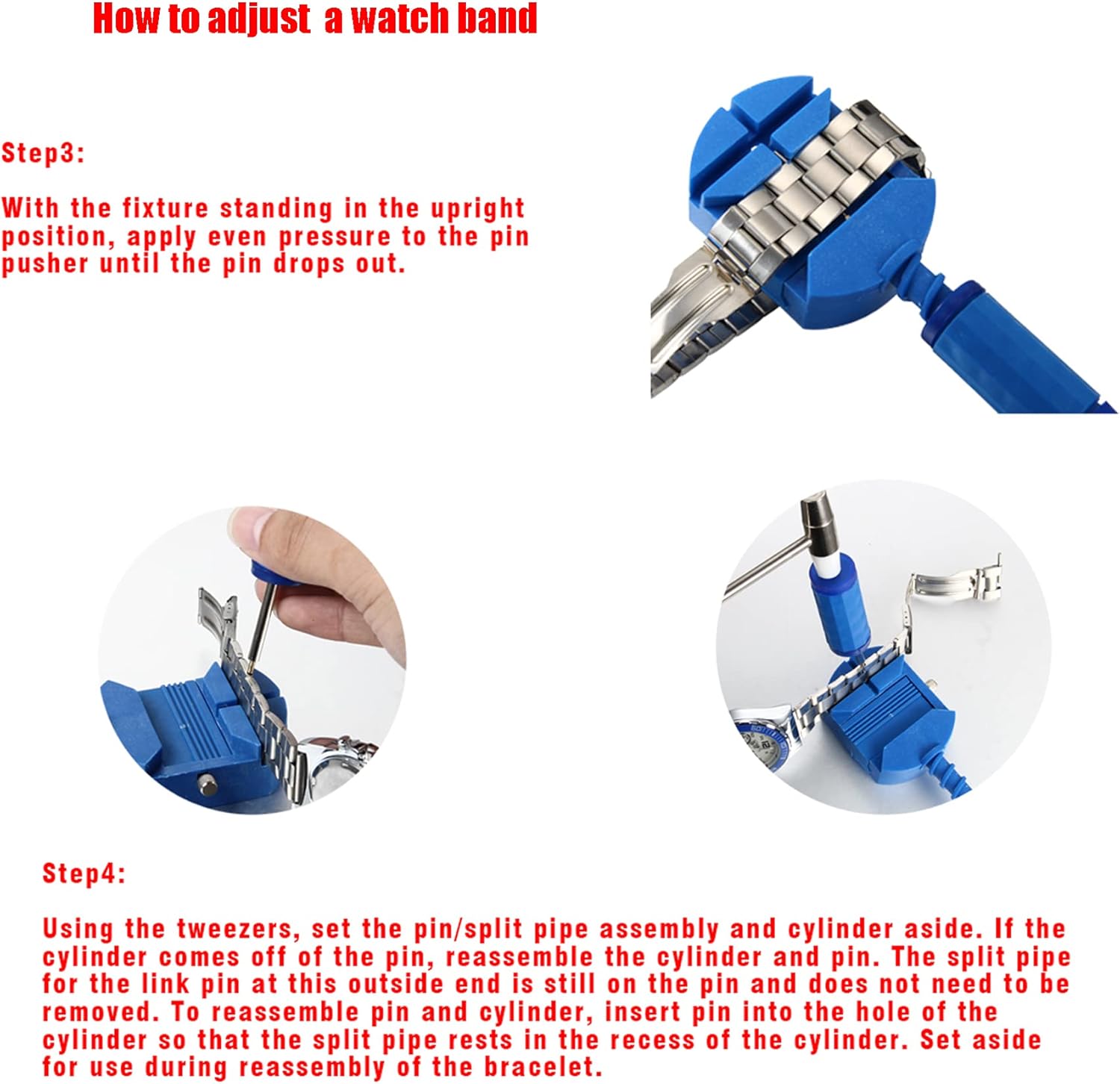 How to adjust  a watch band

Step3:

With the fixture standing in the upright position, apply even pressure to the pin pusher until the pin drops out.

Step4:

Using the tweezers, set the pin/split pipe assembly and cylinder aside. If the cylinder comes off of the pin, reassemble the cylinder and pin. The split pipe for the link pin at this outside end is still on the pin and does not need to be removed. To reassemble pin and cylinder, insert pin into the hole of the cylinder so that the split pipe rests in the recess of the cylinder. Set aside for use during reassembly of the bracelet.