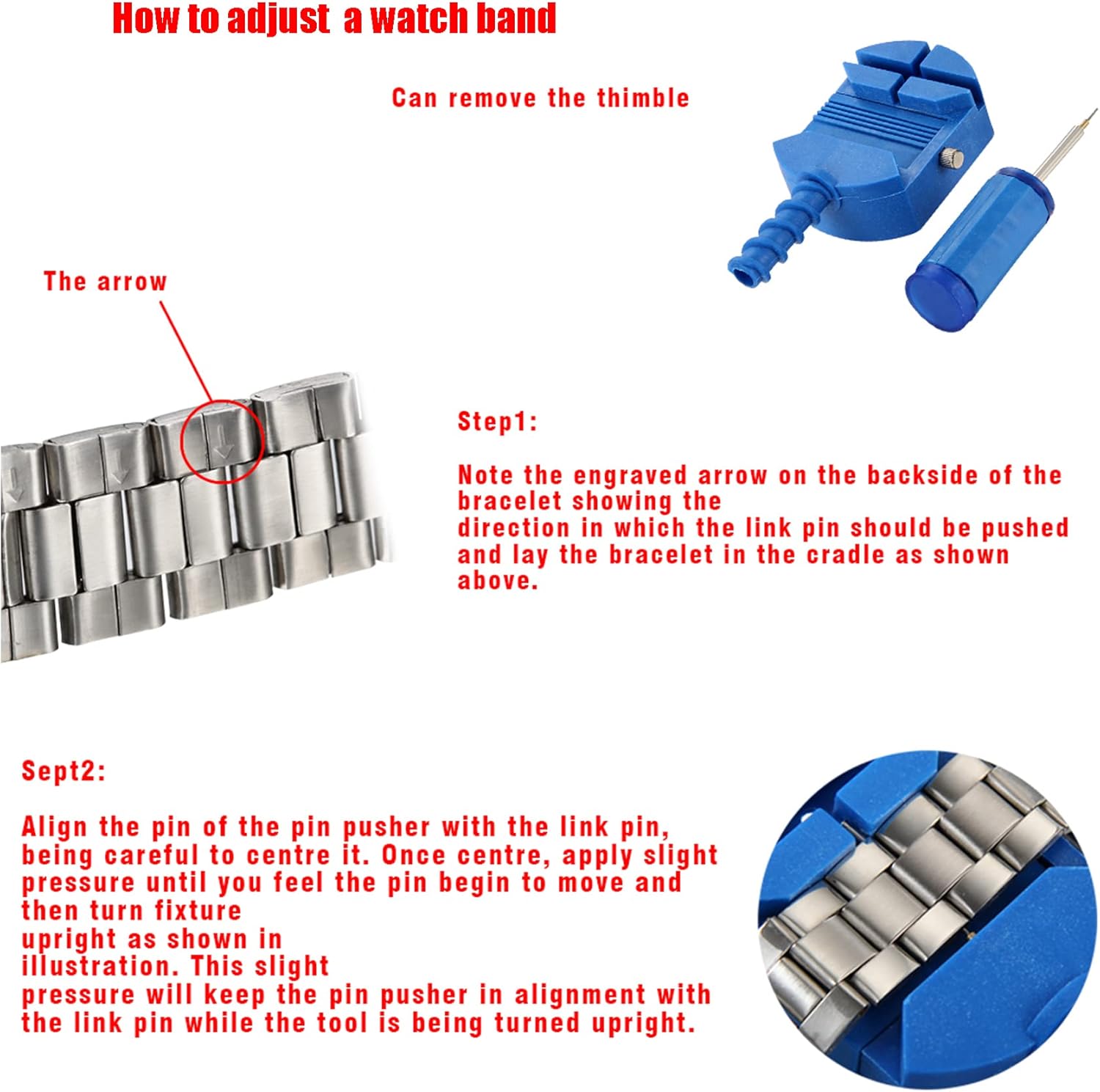 How to adjust a watch band

Can remove the thimble

The arrow

Step1:

Note the engraved arrow on the backside of the bracelet showing the direction in which the link pin should be pushed and lay the bracelet in the cradle as shown above.

Sept2:

Align the pin of the pin pusher with the link pin, being careful to centre it. Once centre, apply slight pressure until you feel the pin begin to move and then turn fixture upright as shown in illustration. This slight pressure will keep the pin pusher in alignment with the link pin while the tool is being turned upright.